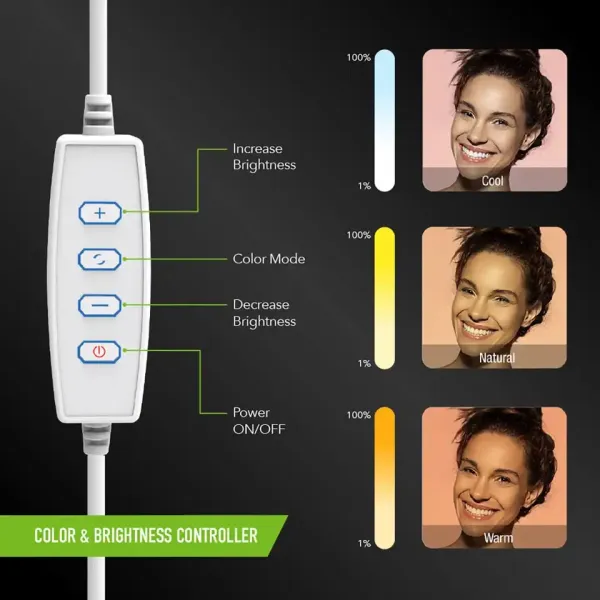 Increase Brightness

Color Mode

Decrease Brightness

Power ON/OFF

COLOR & BRIGHTNESS CONTROLLER

100%

1%

Cool

100%

1%

Natural

100%

1%

Warm