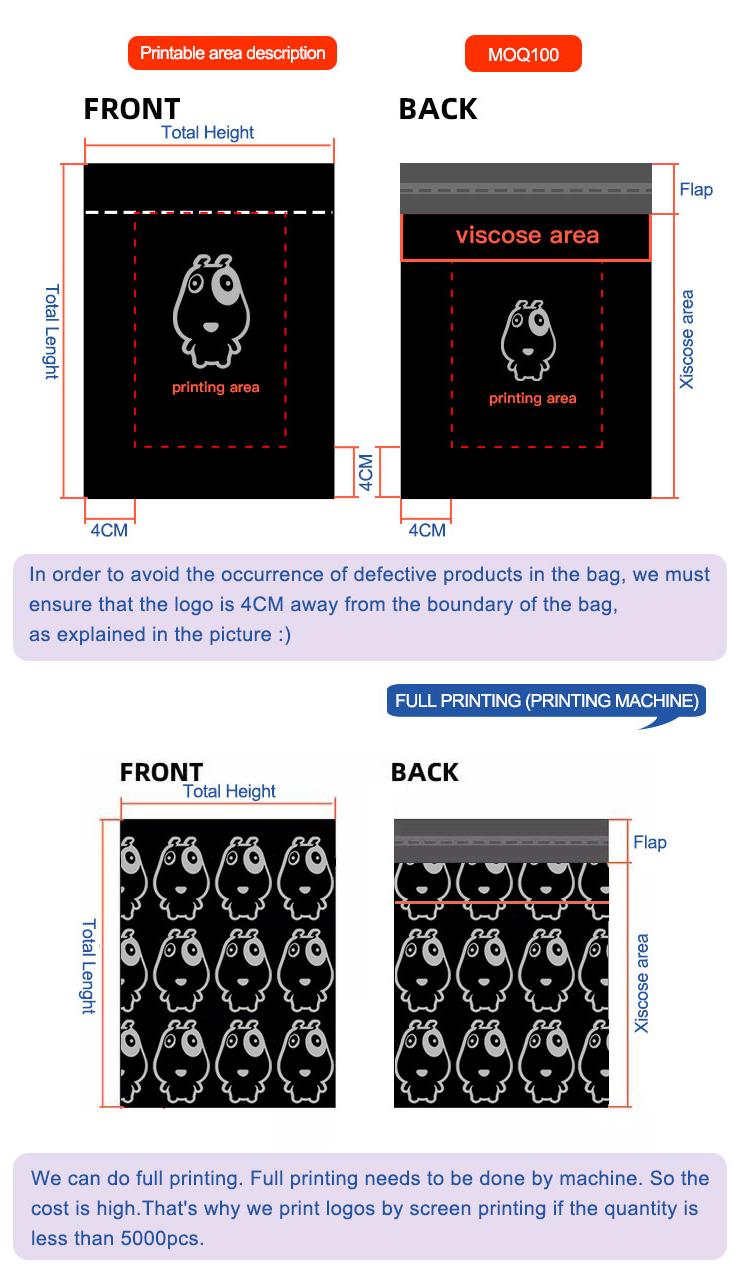 Printable area description

MOQ100

FRONT

Total Height

Total Lenght

printing area

4CM

4CM

BACK

Flap

viscose area

Xiscose area

printing area

4CM

In order to avoid the occurrence of defective products in the bag, we must ensure that the logo is 4CM away from the boundary of the bag, as explained in the picture :)

FULL PRINTING (PRINTING MACHINE)

FRONT

Total Height

Total Lenght

BACK

Flap

Xiscose area

We can do full printing. Full printing needs to be done by machine. So the cost is high.That's why we print logos by screen printing if the quantity is less than 5000pcs.