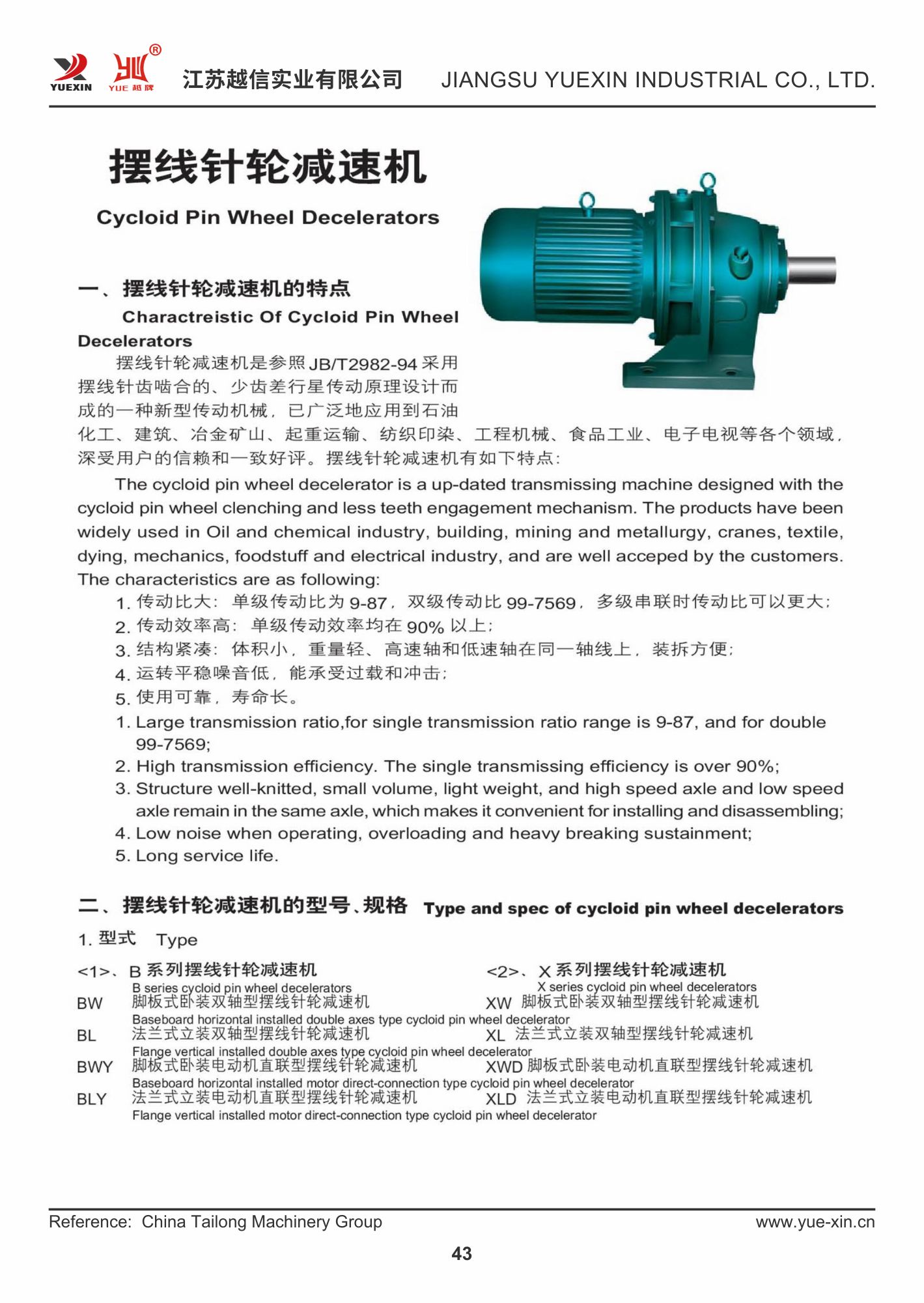 YUEXIN YUE 越牌 ® 江苏越信实业有限公司 JIANGSU YUEXIN INDUSTRIAL CO., LTD.

摆线针轮减速机

Cycloid Pin Wheel Decelerators

一、摆线针轮减速机的特点

Charactreistic Of Cycloid Pin Wheel Decelerators

摆线针轮减速机是参照 JB/T2982-94 采用摆线针齿啮合的、少齿差行星传动原理设计而成的一种新型传动机械，已广泛地应用到石油化工、建筑、冶金矿山、起重运输、纺织印染、工程机械、食品工业、电子电视等各个领域，深受用户的信赖和一致好评。摆线针轮减速机有如下特点：

The cycloid pin wheel decelerator is a up-dated transmissing machine designed with the cycloid pin wheel clenching and less teeth engagement mechanism. The products have been widely used in Oil and chemical industry, building, mining and metallurgy, cranes, textile, dying, mechanics, foodstuff and electrical industry, and are well acceped by the customers. The characteristics are as following:

1. 传动比大：单级传动比为 9-87，双级传动比 99-7569，多级串联时传动比可以更大；
2. 传动效率高：单级传动效率均在 90% 以上；
3. 结构紧凑：体积小，重量轻、高速轴和低速轴在同一轴线上，装拆方便；
4. 运转平稳噪音低，能承受过载和冲击；
5. 使用可靠，寿命长。

1. Large transmission ratio,for single transmission ratio range is 9-87, and for double 99-7569;
2. High transmission efficiency. The single transmissing efficiency is over 90%;
3. Structure well-knitted, small volume, light weight, and high speed axle and low speed axle remain in the same axle, which makes it convenient for installing and disassembling;
4. Low noise when operating, overloading and heavy breaking sustainment;
5. Long service life.

二、摆线针轮减速机的型号、规格 Type and spec of cycloid pin wheel decelerators

1. 型式 Type

<1>、B 系列摆线针轮减速机
B series cycloid pin wheel decelerators
BW 脚板式卧装双轴型摆线针轮减速机
Baseboard horizontal installed double axes type cycloid pin wheel decelerator
BL 法兰式立装双轴型摆线针轮减速机
Flange vertical installed double axes type cycloid pin wheel decelerator
BWY 脚板式卧装电动机直联型摆线针轮减速机
Baseboard horizontal installed motor direct-connection type cycloid pin wheel decelerator
BLY 法兰式立装电动机直联型摆线针轮减速机
Flange vertical installed motor direct-connection type cycloid pin wheel decelerator

<2>、X 系列摆线针轮减速机
X series cycloid pin wheel decelerators
XW 脚板式卧装双轴型摆线针轮减速机
XL 法兰式立装双轴型摆线针轮减速机
XWD 脚板式卧装电动机直联型摆线针轮减速机
XLD 法兰式立装电动机直联型摆线针轮减速机

Reference: China Tailong Machinery Group www.yue-xin.cn

43